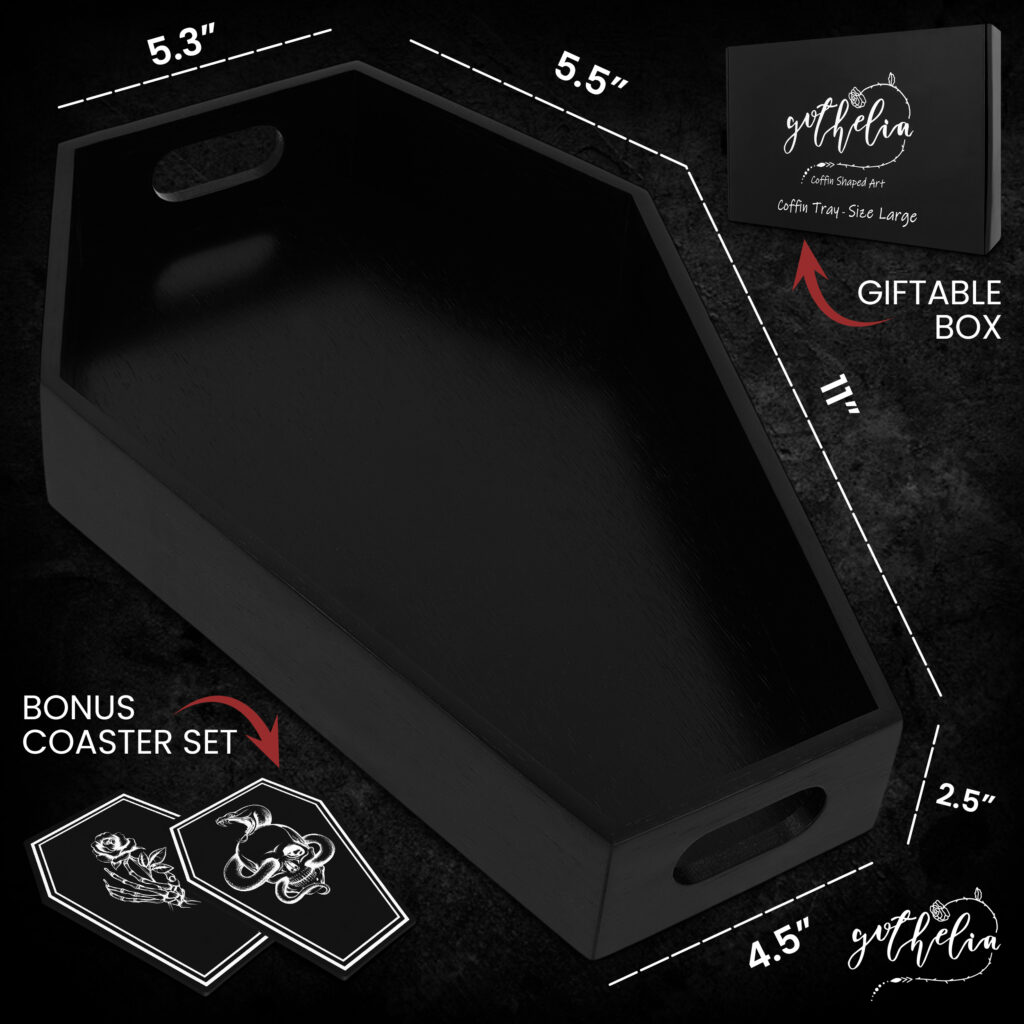 5.3"

5.5"

gothelia
Coffin Shaped Art
Coffin Tray - Size Large

GIFTABLE BOX

11"

BONUS COASTER SET

2.5"

4.5"

gothelia